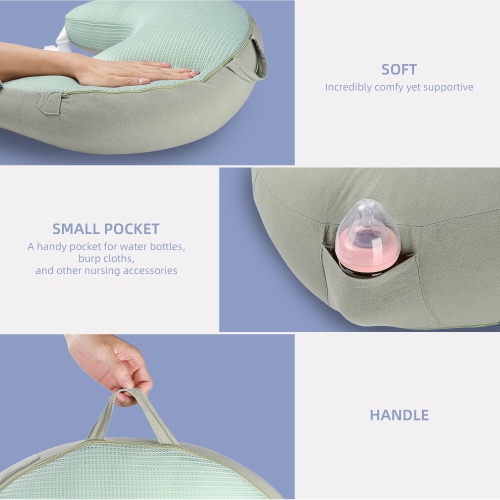 SOFT
Incredibly comfy yet supportive

SMALL POCKET
A handy pocket for water bottles, burp cloths, and other nursing accessories

HANDLE