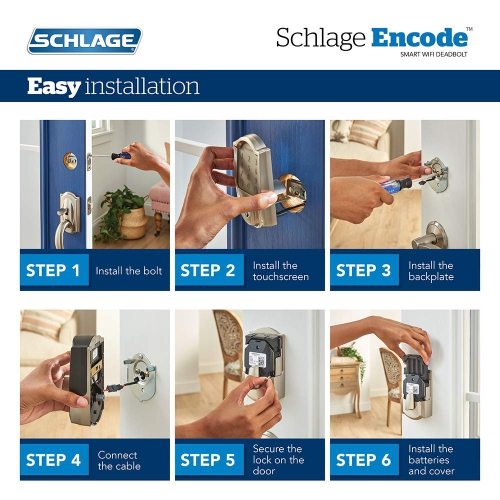 SCHLAGE

Schlage Encode™
SMART WIFI DEADBOLT

Easy installation

STEP 1 Install the bolt

STEP 2 Install the touchscreen

STEP 3 Install the backplate

STEP 4 Connect the cable

STEP 5 Secure the lock on the door

STEP 6 Install the batteries and cover