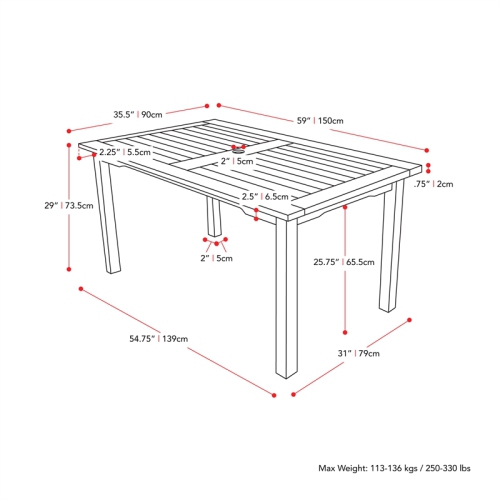 35.5" | 90cm

59" | 150cm

2.25" | 5.5cm

2" | 5cm

.75" | 2cm

29" | 73.5cm

2.5" | 6.5cm

2" | 5cm

25.75" | 65.5cm

54.75" | 139cm

31" | 79cm

Max Weight: 113-136 kgs / 250-330 lbs