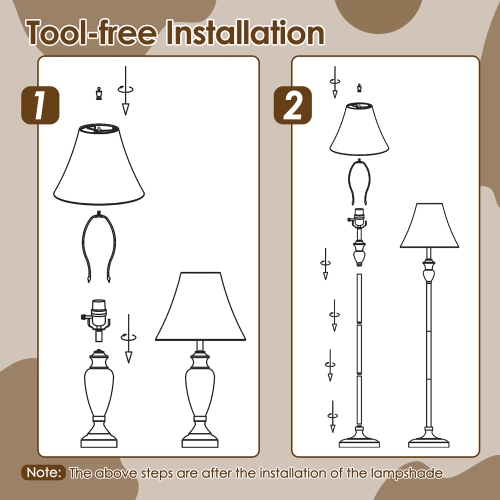 Tool-free Installation

1

2

Note: The above steps are after the installation of the lampshade