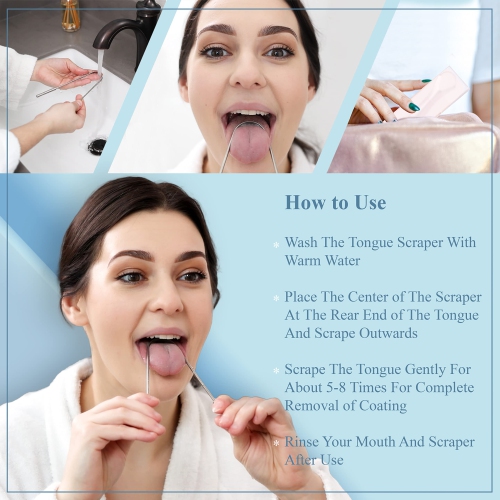 How to Use

* Wash The Tongue Scraper With Warm Water

* Place The Center of The Scraper At The Rear End of The Tongue And Scrape Outwards

* Scrape The Tongue Gently For About 5-8 Times For Complete Removal of Coating

* Rinse Your Mouth And Scraper After Use