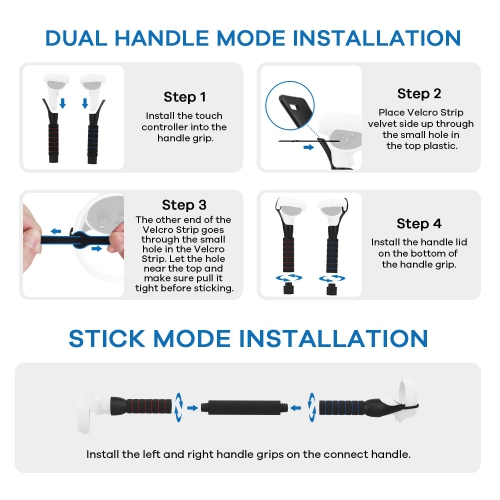 DUAL HANDLE MODE INSTALLATION

Step 1
Install the touch controller into the handle grip.

Step 2
Place Velcro Strip velvet side up through the small hole in the top plastic.

Step 3
The other end of the Velcro Strip goes through the small hole in the Velcro Strip. Let the hole near the top and make sure pull it tight before sticking.

Step 4
Install the handle lid on the bottom of the handle grip.

STICK MODE INSTALLATION

Install the left and right handle grips on the connect handle.