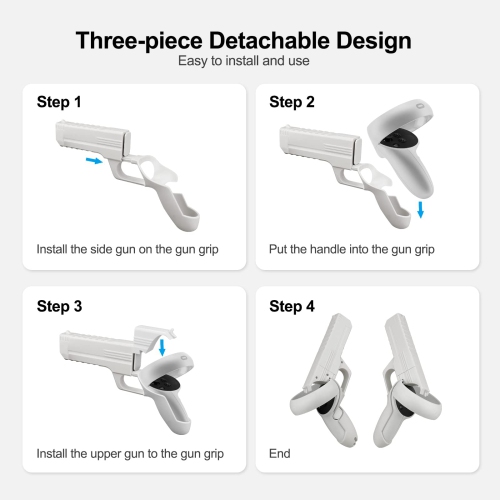 Three-piece Detachable Design
Easy to install and use

Step 1

Install the side gun on the gun grip

Step 2

Put the handle into the gun grip

Step 3

Install the upper gun to the gun grip

Step 4

End