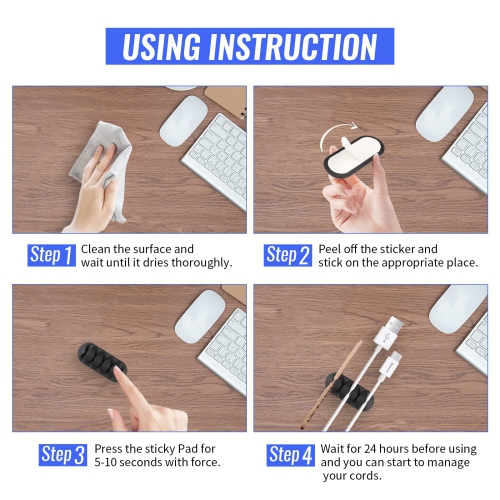 USING INSTRUCTION

Step 1 Clean the surface and wait until it dries thoroughly.

Step 2 Peel off the sticker and stick on the appropriate place.

Step 3 Press the sticky Pad for 5-10 seconds with force.

Step 4 Wait for 24 hours before using and you can start to manage your cords.