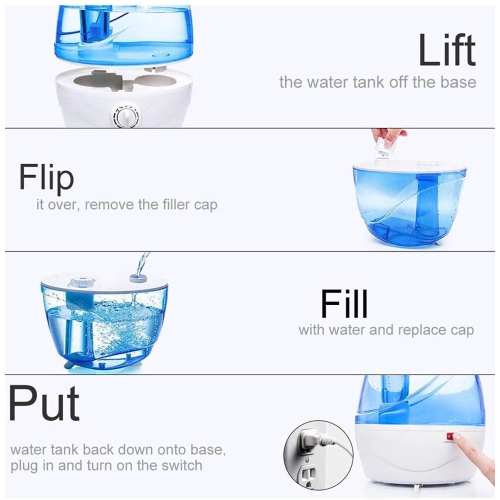 Lift
the water tank off the base

Flip
it over, remove the filler cap

Fill
with water and replace cap

Put
water tank back down onto base, plug in and turn on the switch