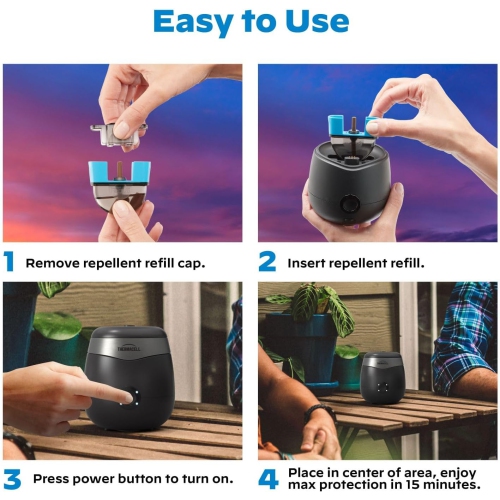 Easy to Use

1 Remove repellent refill cap.

2 Insert repellent refill.

THERMACELL

3 Press power button to turn on.

4 Place in center of area, enjoy max protection in 15 minutes.