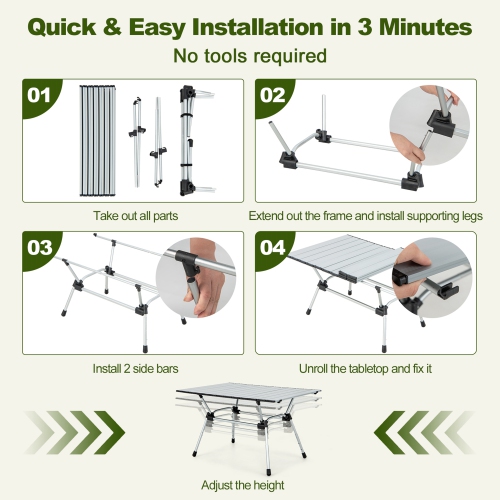 Quick & Easy Installation in 3 Minutes
No tools required

01

Take out all parts

02

Extend out the frame and install supporting legs

03

Install 2 side bars

04

Unroll the tabletop and fix it

Adjust the height