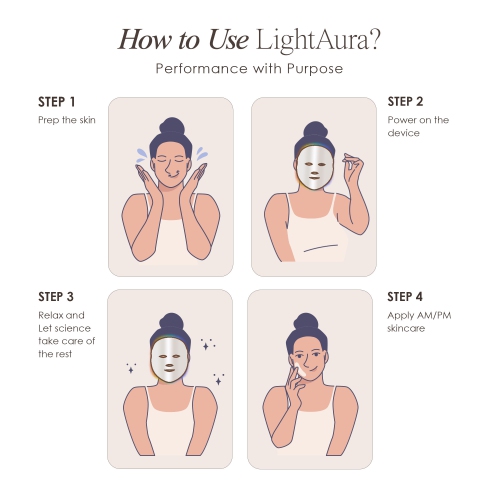 How to Use LightAura?
Performance with Purpose

STEP 1
Prep the skin

STEP 2
Power on the device

STEP 3
Relax and Let science take care of the rest

STEP 4
Apply AM/PM skincare