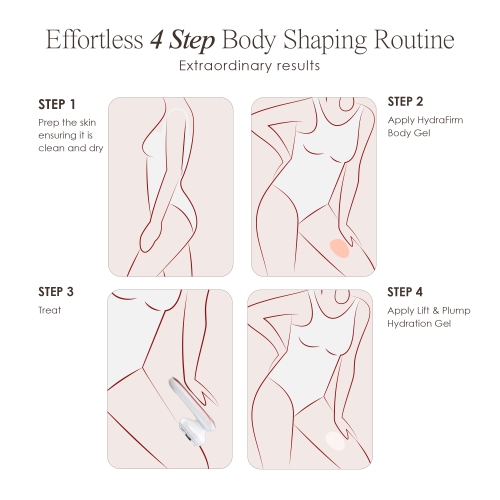 Effortless 4 Step Body Shaping Routine
Extraordinary results

STEP 1
Prep the skin ensuring it is clean and dry

STEP 2
Apply HydraFirm Body Gel

STEP 3
Treat

STEP 4
Apply Lift & Plump Hydration Gel