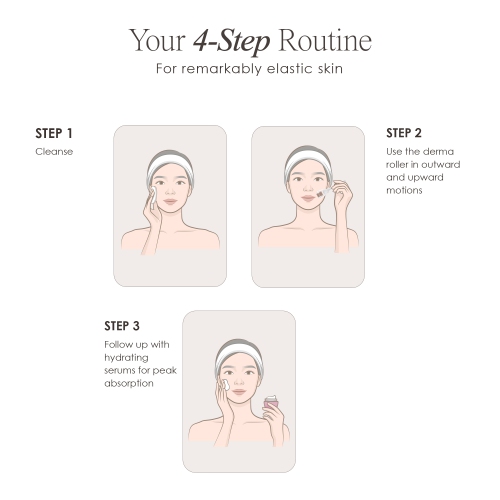 Your 4-Step Routine
For remarkably elastic skin

STEP 1
Cleanse

STEP 2
Use the derma roller in outward and upward motions

STEP 3
Follow up with hydrating serums for peak absorption