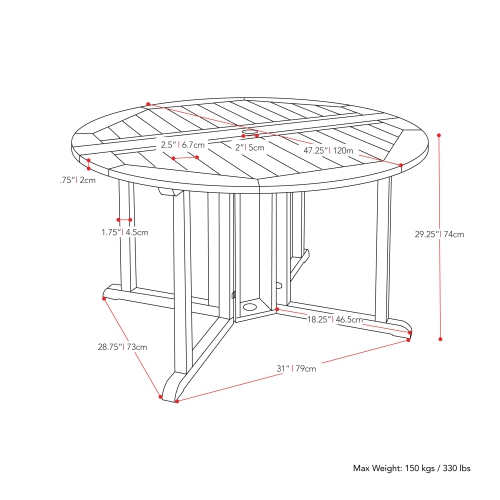 2.5" | 6.7cm

2" | 5cm

47.25" | 120m

.75" | 2cm

1.75" | 4.5cm

29.25" | 74cm

18.25" | 46.5cm

28.75" | 73cm

31" | 79cm

Max Weight: 150 kgs / 330 lbs