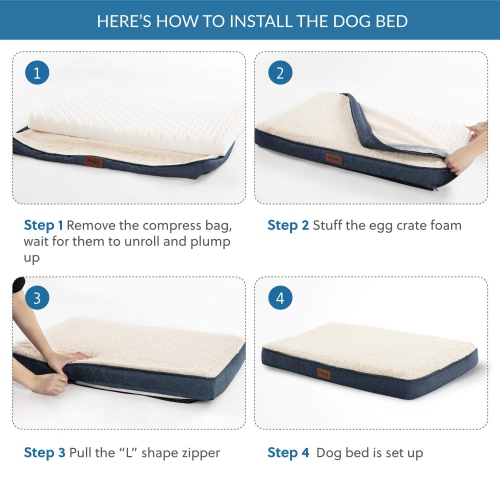 HERE'S HOW TO INSTALL THE DOG BED

1

2

Step 1 Remove the compress bag, wait for them to unroll and plump up

Step 2 Stuff the egg crate foam

3

4

Step 3 Pull the "L" shape zipper

Step 4 Dog bed is set up