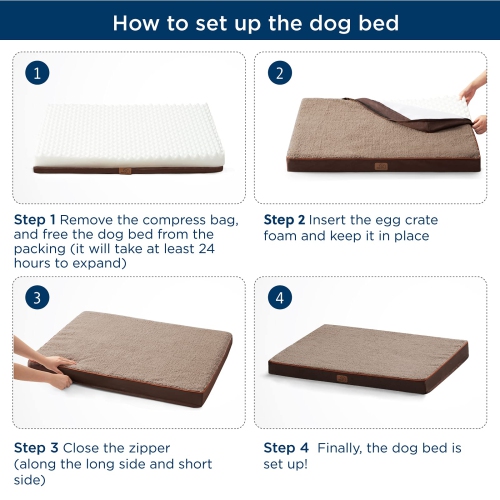 How to set up the dog bed

1

Step 1 Remove the compress bag, and free the dog bed from the packing (it will take at least 24 hours to expand)

2

Step 2 Insert the egg crate foam and keep it in place

3

Step 3 Close the zipper (along the long side and short side)

4

Step 4 Finally, the dog bed is set up!