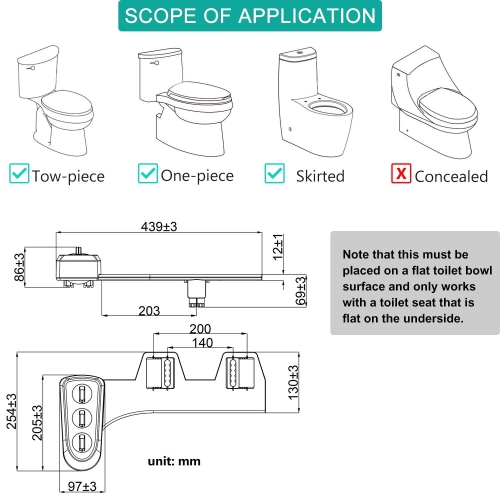 SCOPE OF APPLICATION

Tow-piece

One-piece

Skirted

X Concealed

439±3

12±1

86±3

69±3

203

Note that this must be placed on a flat toilet bowl surface and only works with a toilet seat that is flat on the underside.

200

140

130±3

254±3

205±3

unit: mm

97±3