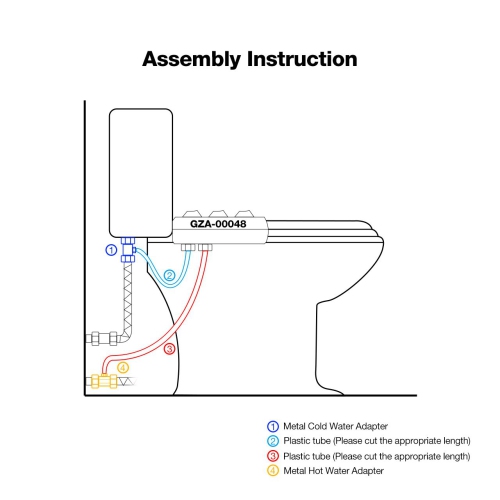 Assembly Instruction

GZA-00048

1

2

3

4

1 Metal Cold Water Adapter
2 Plastic tube (Please cut the appropriate length)
3 Plastic tube (Please cut the appropriate length)
4 Metal Hot Water Adapter