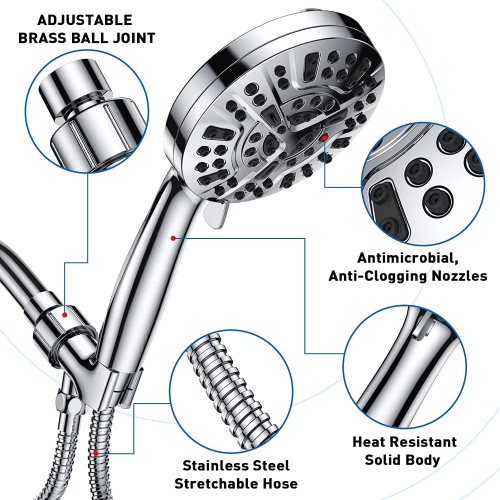 ADJUSTABLE
BRASS BALL JOINT

Antimicrobial,
Anti-Clogging Nozzles

Stainless Steel
Stretchable Hose

Heat Resistant
Solid Body