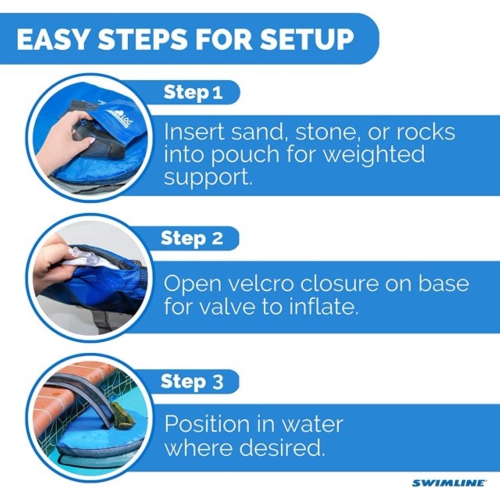 EASY STEPS FOR SETUP

Step 1

Insert sand, stone, or rocks into pouch for weighted support.

Step 2

Open velcro closure on base for valve to inflate.

Step 3

Position in water where desired.

SWIMLINE