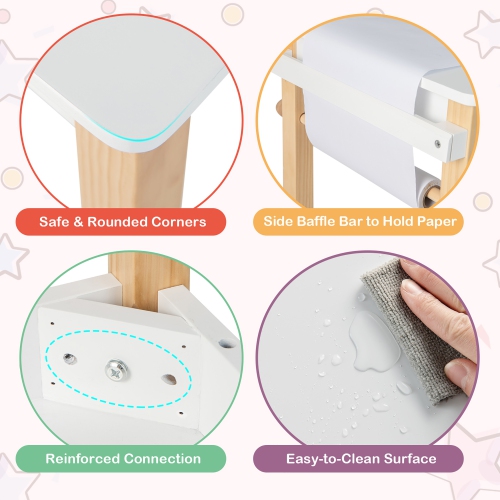 Safe & Rounded Corners

Side Baffle Bar to Hold Paper

Reinforced Connection

Easy-to-Clean Surface