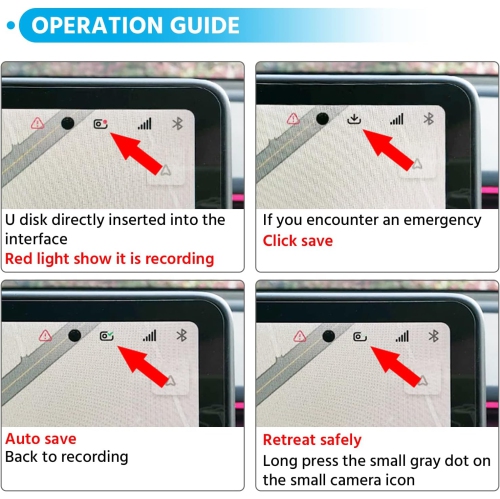 OPERATION GUIDE

U disk directly inserted into the interface
Red light show it is recording

If you encounter an emergency
Click save

Auto save
Back to recording

Retreat safely
Long press the small gray dot on the small camera icon