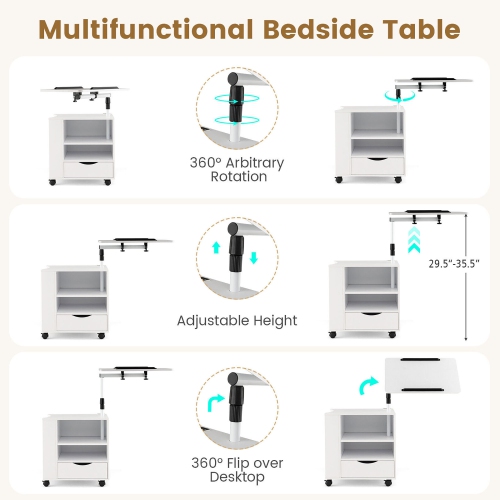 Multifunctional Bedside Table

360° Arbitrary Rotation

Adjustable Height

29.5"-35.5"

360° Flip over Desktop