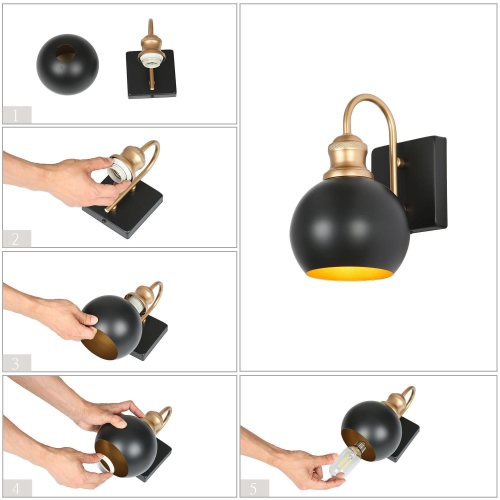 1

2

3

4

5