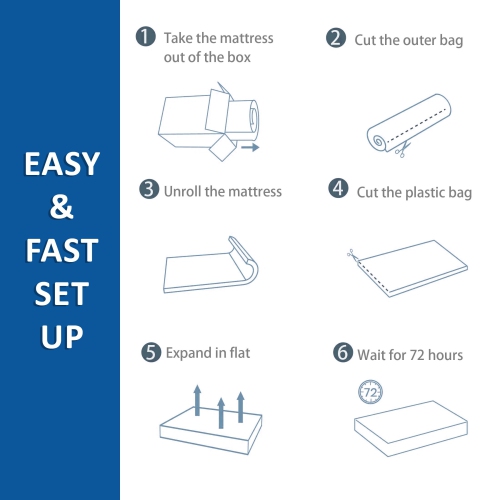 EASY & FAST SET UP

1 Take the mattress out of the box

2 Cut the outer bag

3 Unroll the mattress

4 Cut the plastic bag

5 Expand in flat

6 Wait for 72 hours

72