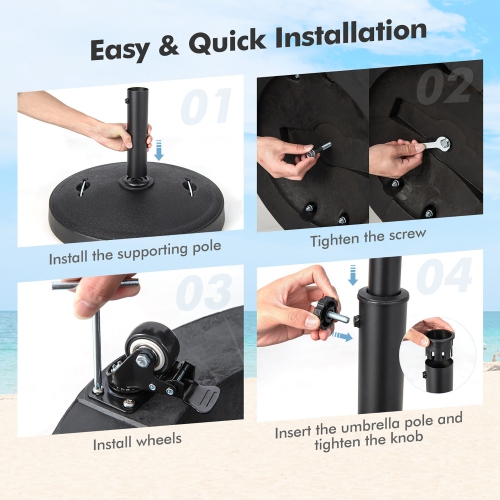 Easy & Quick Installation

01

Install the supporting pole

02

Tighten the screw

03

Install wheels

04

Insert the umbrella pole and tighten the knob