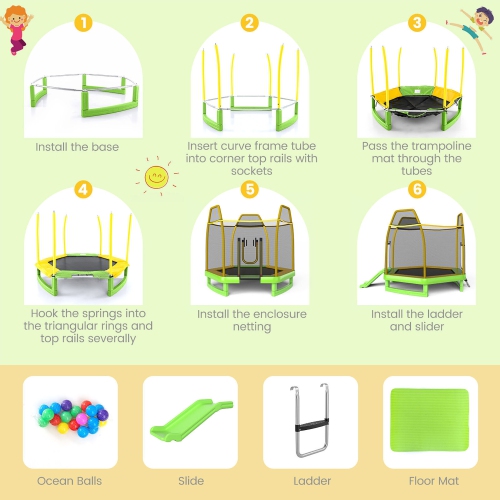 1

Install the base

2

Insert curve frame tube into corner top rails with sockets

3

Pass the trampoline mat through the tubes

4

Hook the springs into the triangular rings and top rails severally

5

Install the enclosure netting

6

Install the ladder and slider

Ocean Balls

Slide

Ladder

Floor Mat