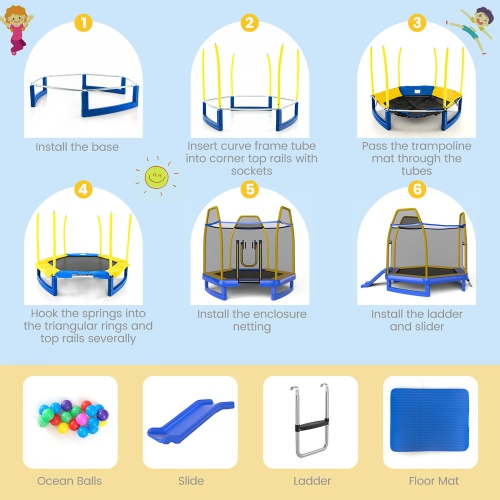 1
Install the base

2
Insert curve frame tube into corner top rails with sockets

3
Pass the trampoline mat through the tubes

4
Hook the springs into the triangular rings and top rails severally

5
Install the enclosure netting

6
Install the ladder and slider

Ocean Balls

Slide

Ladder

Floor Mat