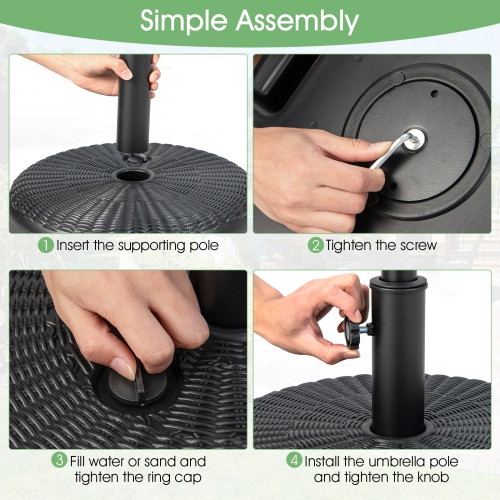 Simple Assembly

1 Insert the supporting pole

2 Tighten the screw

3 Fill water or sand and tighten the ring cap

4 Install the umbrella pole and tighten the knob