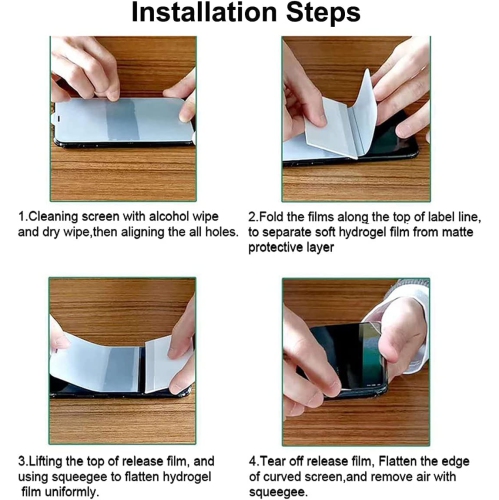 Installation Steps

1.Cleaning screen with alcohol wipe and dry wipe,then aligning the all holes.

2.Fold the films along the top of label line, to separate soft hydrogel film from matte protective layer

3.Lifting the top of release film, and using squeegee to flatten hydrogel film uniformly.

4.Tear off release film, Flatten the edge of curved screen,and remove air with squeegee.