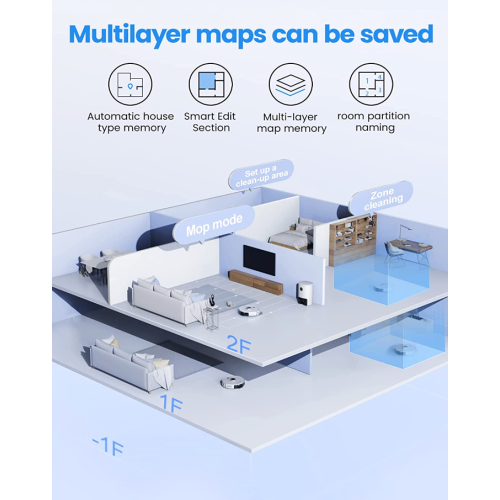 Multilayer maps can be saved

Automatic house type memory

Smart Edit Section

Multi-layer map memory

1 4 2 3

room partition naming

Set up a clean-up area

Zone cleaning

Mop mode

2F

1F

-1F