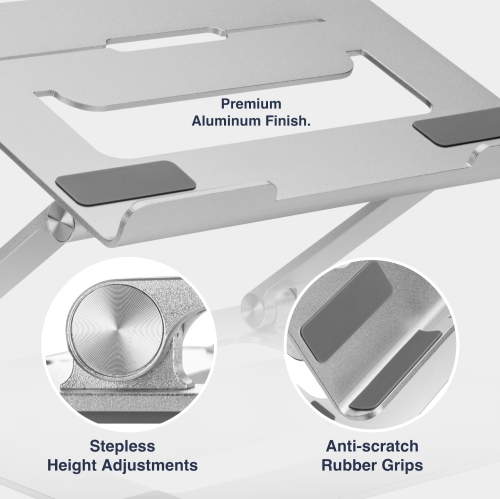 Premium
Aluminum Finish.

Stepless
Height Adjustments

Anti-scratch
Rubber Grips