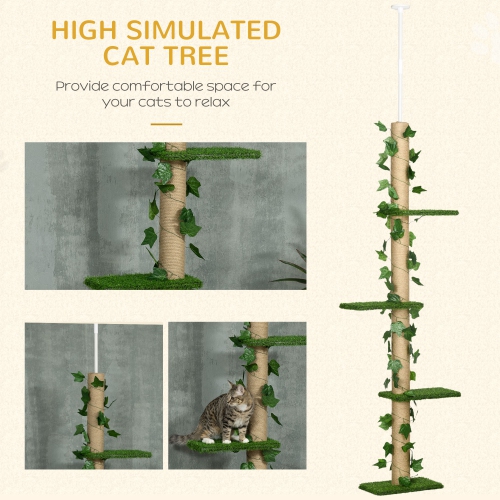 HIGH SIMULATED CAT TREE

Provide comfortable space for your cats to relax