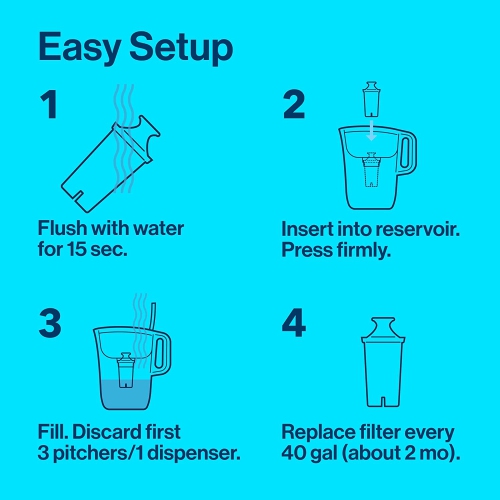 Easy Setup

1

Flush with water for 15 sec.

2

Insert into reservoir. Press firmly.

3

Fill. Discard first 3 pitchers/1 dispenser.

4

Replace filter every 40 gal (about 2 mo).