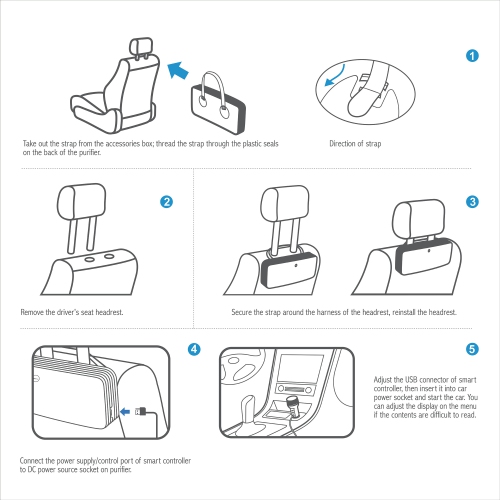 1

Take out the strap from the accessories box; thread the strap through the plastic seals on the back of the purifier.

Direction of strap

2

Remove the driver's seat headrest.

3

Secure the strap around the harness of the headrest, reinstall the headrest.

4

Connect the power supply/control port of smart controller to DC power source socket on purifier.

5

Adjust the USB connector of smart controller, then insert it into car power socket and start the car. You can adjust the display on the menu if the contents are difficult to read.