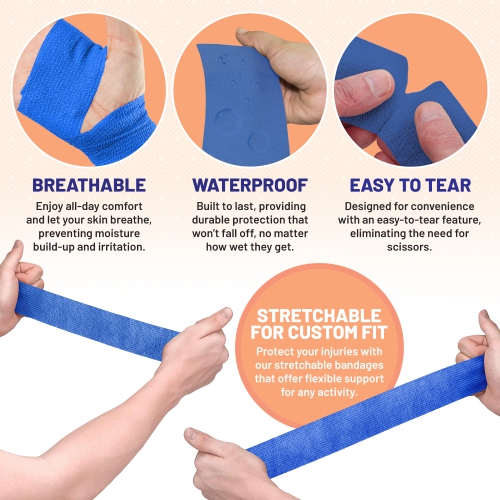 BREATHABLE

Enjoy all-day comfort and let your skin breathe, preventing moisture build-up and irritation.

WATERPROOF

Built to last, providing durable protection that won't fall off, no matter how wet they get.

EASY TO TEAR

Designed for convenience with an easy-to-tear feature, eliminating the need for scissors.

STRETCHABLE FOR CUSTOM FIT

Protect your injuries with our stretchable bandages that offer flexible support for any activity.