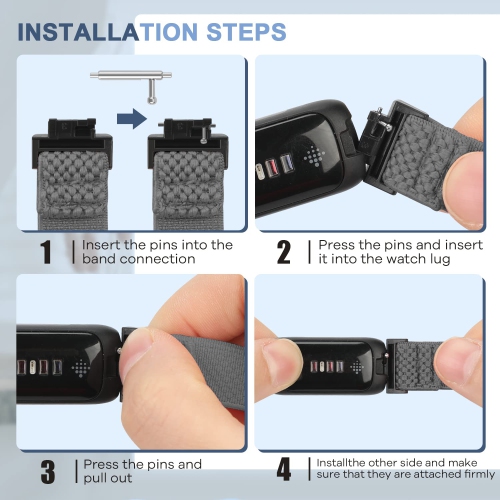 INSTALLATION STEPS

1 | Insert the pins into the band connection

2 | Press the pins and insert it into the watch lug

3 | Press the pins and pull out

4 | Installthe other side and make sure that they are attached firmly