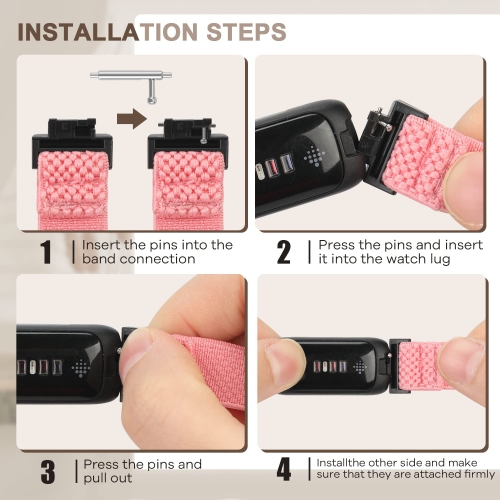 INSTALLATION STEPS

1 | Insert the pins into the band connection

2 | Press the pins and insert it into the watch lug

3 | Press the pins and pull out

4 | Installthe other side and make sure that they are attached firmly