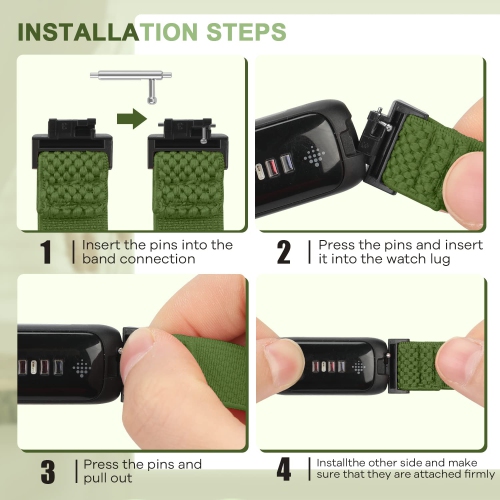 INSTALLATION STEPS

1 | Insert the pins into the band connection

2 | Press the pins and insert it into the watch lug

3 | Press the pins and pull out

4 | Installthe other side and make sure that they are attached firmly