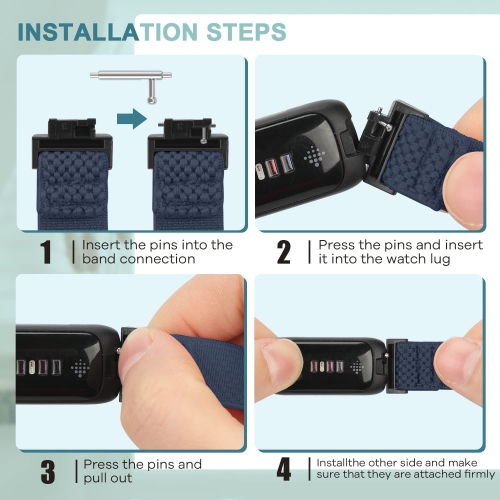 INSTALLATION STEPS

1 | Insert the pins into the band connection

2 | Press the pins and insert it into the watch lug

3 | Press the pins and pull out

4 | Installthe other side and make sure that they are attached firmly