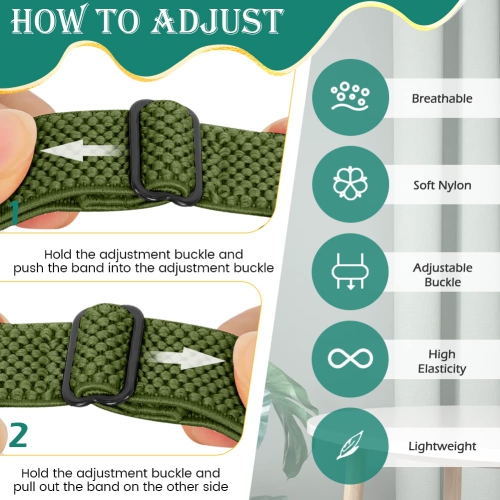 HOW TO ADJUST

1

Hold the adjustment buckle and push the band into the adjustment buckle

2

Hold the adjustment buckle and pull out the band on the other side

Breathable

Soft Nylon

Adjustable Buckle

High Elasticity

Lightweight