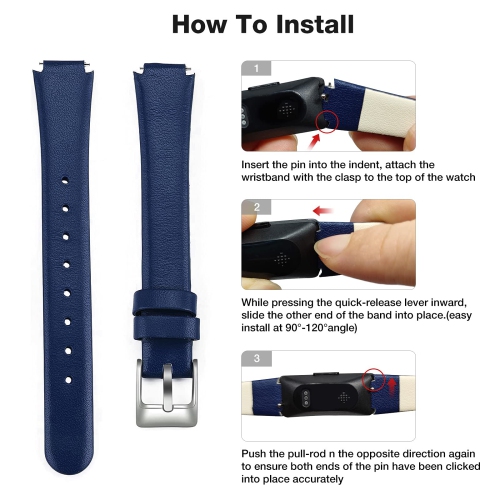 How To Install

1

Insert the pin into the indent, attach the wristband with the clasp to the top of the watch

2

While pressing the quick-release lever inward, slide the other end of the band into place.(easy install at 90°-120°angle)

3

Push the pull-rod n the opposite direction again to ensure both ends of the pin have been clicked into place accurately