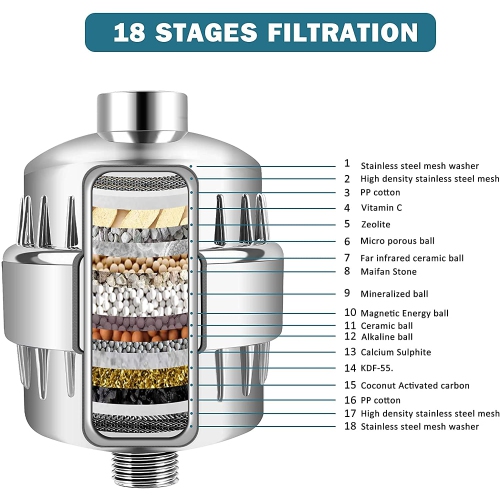 18 STAGES FILTRATION

1 Stainless steel mesh washer
2 High density stainless steel mesh
3 PP cotton
4 Vitamin C
5 Zeolite
6 Micro porous ball
7 Far infrared ceramic ball
8 Maifan Stone
9 Mineralized ball
10 Magnetic Energy ball
11 Ceramic ball
12 Alkaline ball
13 Calcium Sulphite
14 KDF-55.
15 Coconut Activated carbon
16 PP cotton
17 High density stainless steel mesh
18 Stainless steel mesh washer