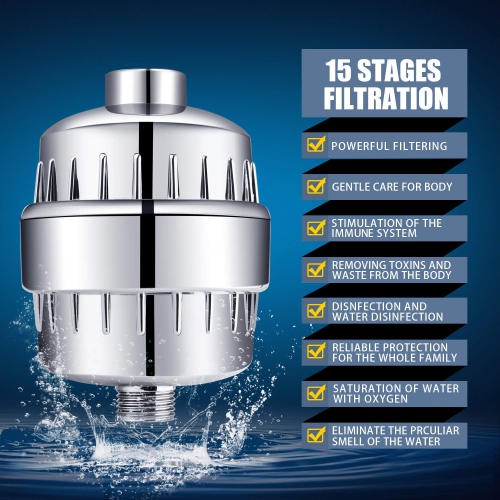 15 STAGES FILTRATION

POWERFUL FILTERING

GENTLE CARE FOR BODY

STIMULATION OF THE IMMUNE SYSTEM

REMOVING TOXINS AND WASTE FROM THE BODY

DISNFECTION AND WATER DISINFECTION

RELIABLE PROTECTION FOR THE WHOLE FAMILY

SATURATION OF WATER WITH OXYGEN

ELIMINATE THE PRCULIAR SMELL OF THE WATER