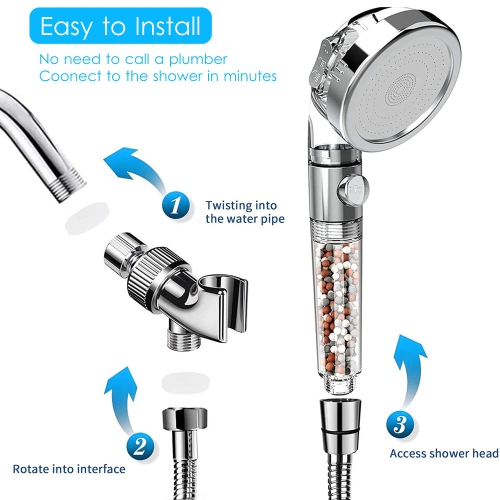 Easy to Install

No need to call a plumber
Coonect to the shower in minutes

1
Twisting into the water pipe

2
Rotate into interface

3
Access shower head