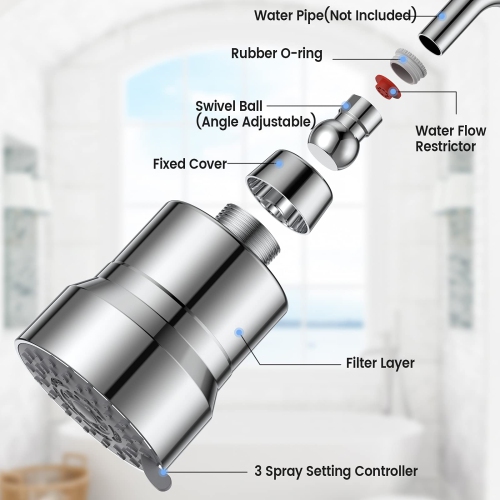 Water Pipe(Not Included)

Rubber O-ring

Swivel Ball
(Angle Adjustable)

Water Flow
Restrictor

Fixed Cover

Filter Layer

3 Spray Setting Controller