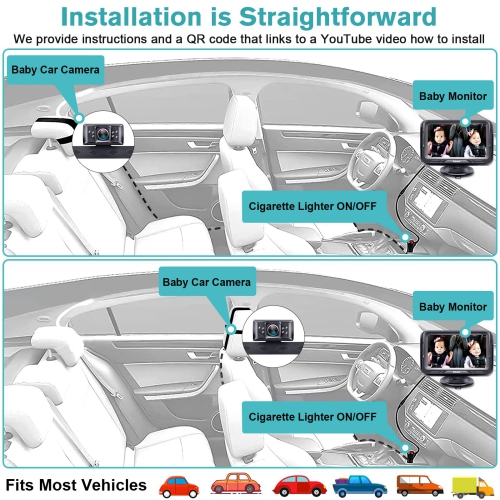 Installation is Straightforward

We provide instructions and a QR code that links to a YouTube video how to install

Baby Car Camera

Baby Monitor

Cigarette Lighter ON/OFF

Baby Car Camera

Baby Monitor

Cigarette Lighter ON/OFF

Fits Most Vehicles