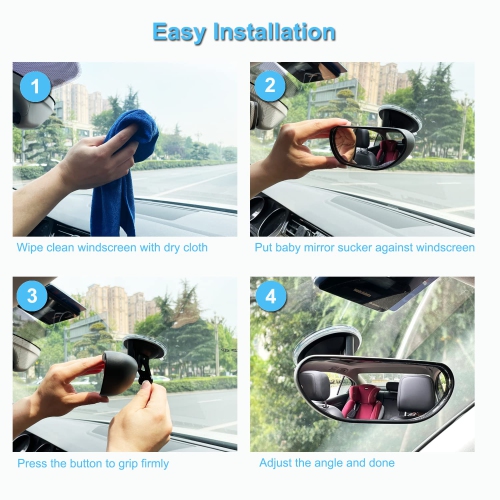 Easy Installation

1

Wipe clean windscreen with dry cloth

2

Put baby mirror sucker against windscreen

3

Press the button to grip firmly

4

Adjust the angle and done