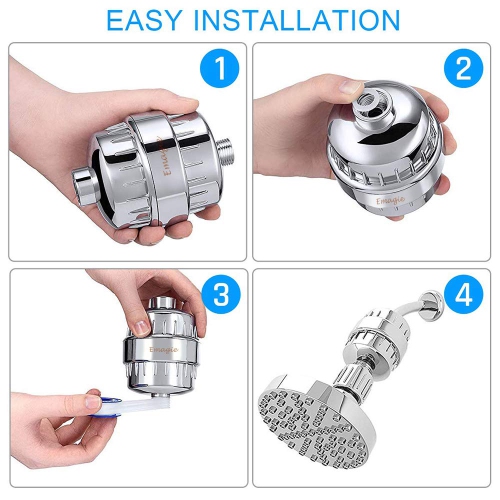 EASY INSTALLATION

1

Emagie

2

Emagie

3

Emagie

4